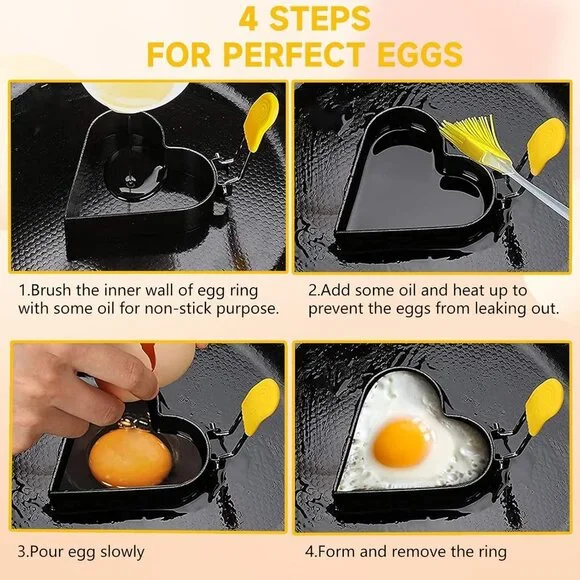 4 STEPS
FOR PERFECT EGGS

1.Brush the inner wall of egg ring with some oil for non-stick purpose.

2.Add some oil and heat up to prevent the eggs from leaking out.

3.Pour egg slowly

4.Form and remove the ring